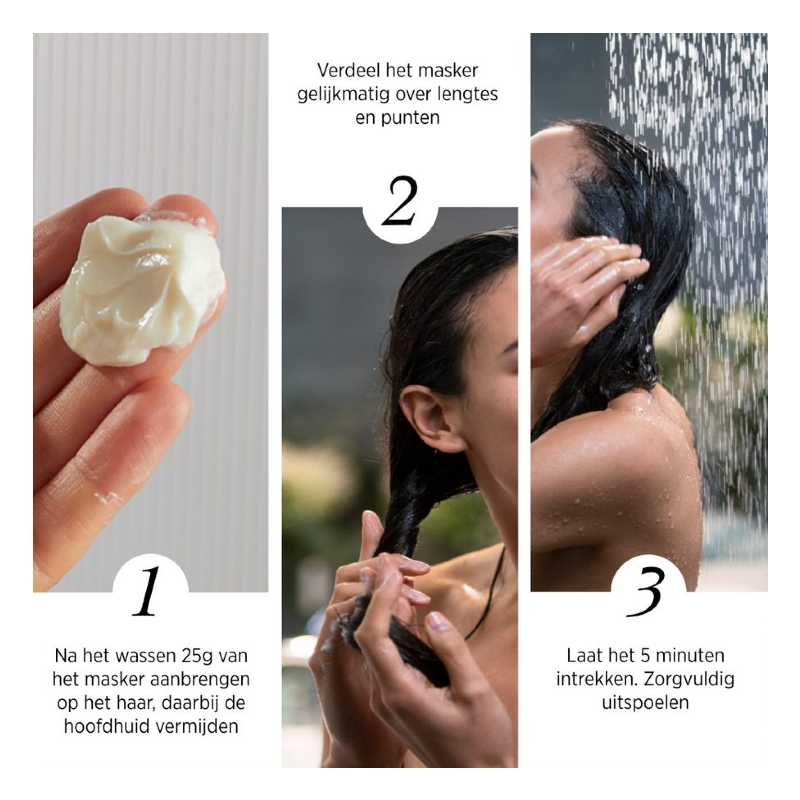 1

Na het wassen 25g van het masker aanbrengen op het haar, daarbij de hoofdhuid vermijden

Verdeel het masker gelijkmatig over lengtes en punten

2

3

Laat het 5 minuten intrekken. Zorgvuldig uitspoelen